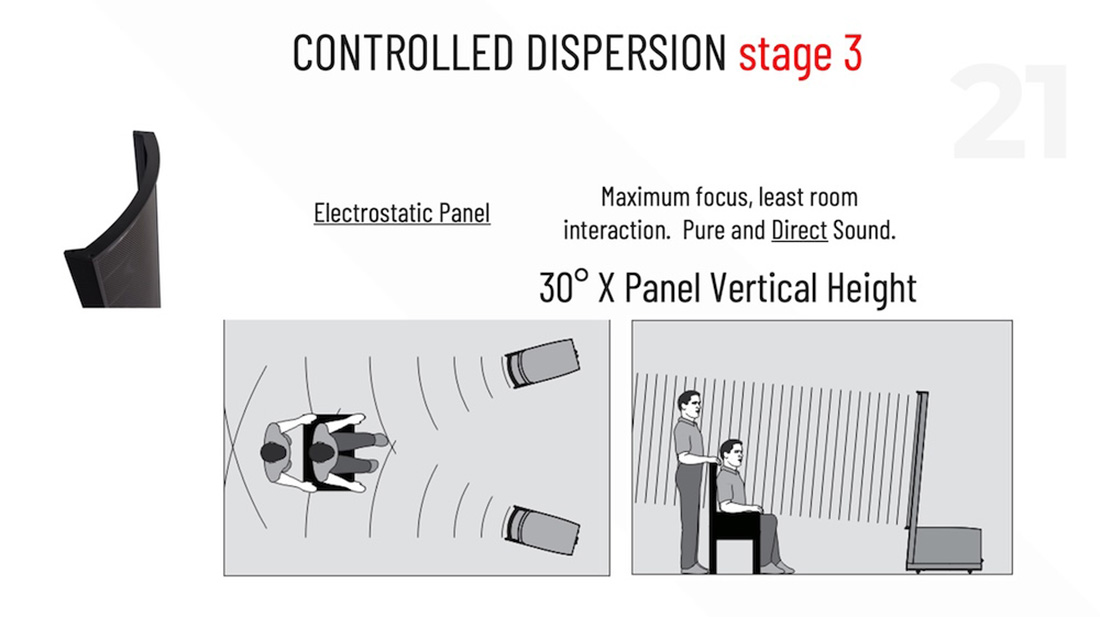 CONTROLLED DISPERSION stage 3

21

Electrostatic Panel

Maximum focus, least room interaction. Pure and Direct Sound.

30° X Panel Vertical Height