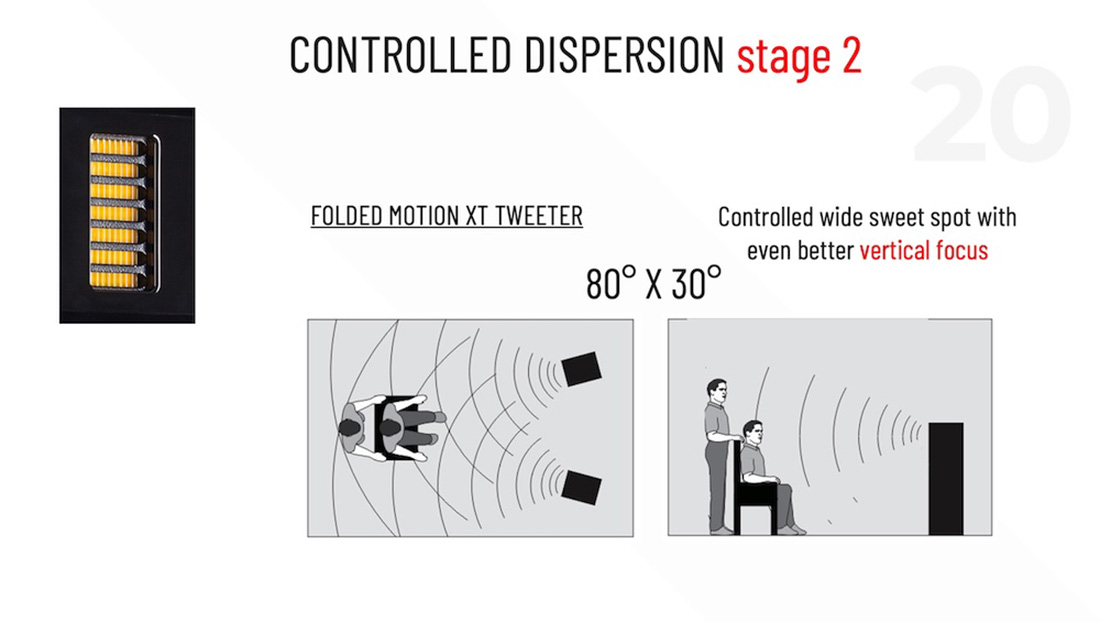 CONTROLLED DISPERSION stage 2

20

FOLDED MOTION XT TWEETER

Controlled wide sweet spot with even better vertical focus

80° X 30°